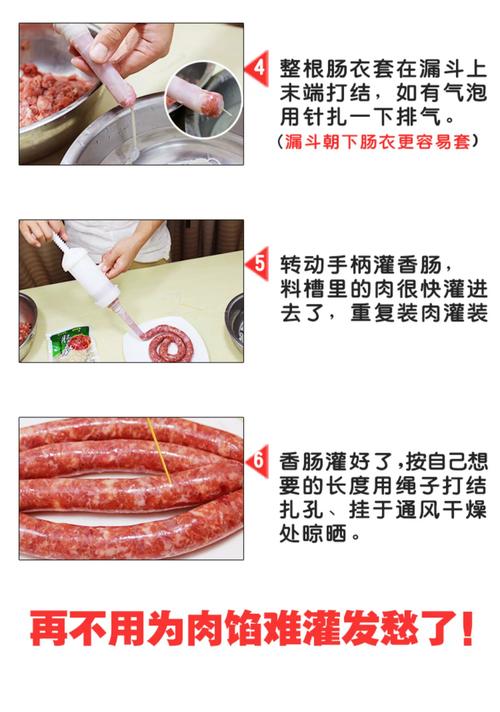 4 整根肠衣套在漏斗上末端打结，如有气泡用针扎一下排气。
（漏斗朝下肠衣更容易套）

5 转动手柄灌香肠，料槽里的肉很快灌进去了，重复装肉灌装

6 香肠灌好了，按自己想要的长度用绳子打结扎孔、挂于通风干燥处晾晒。

再不用为肉馅难灌发愁了！