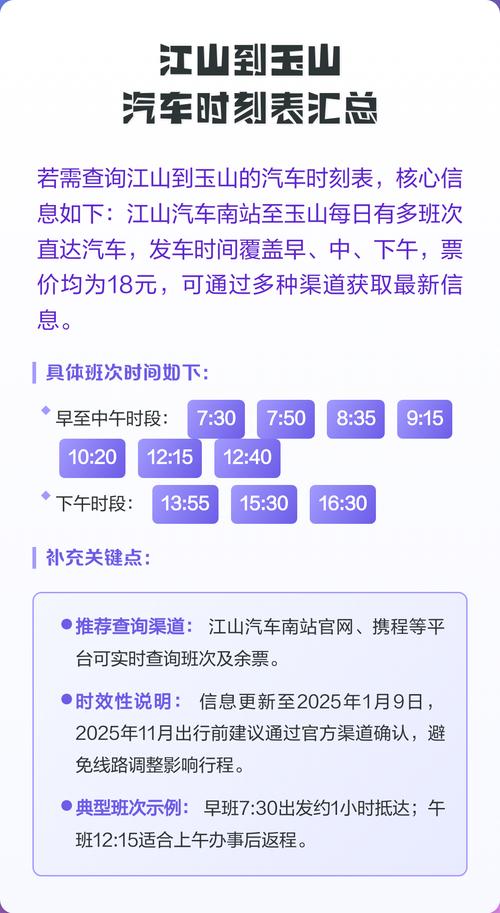 江山到玉山
汽车时刻表汇总

若需查询江山到玉山的汽车时刻表，核心信息如下：江山汽车南站至玉山每日有多班次直达汽车，发车时间覆盖早、中、下午，票价均为18元，可通过多种渠道获取最新信息。

具体班次时间如下：

早至中午时段： 7:30 7:50 8:35 9:15 10:20 12:15 12:40

下午时段： 13:55 15:30 16:30

补充关键点：

推荐查询渠道： 江山汽车南站官网、携程等平台可实时查询班次及余票。

时效性说明： 信息更新至2025年1月9日，2025年11月出行前建议通过官方渠道确认，避免线路调整影响行程。

典型班次示例： 早班7:30出发约1小时抵达；午班12:15适合上午办事后返程。